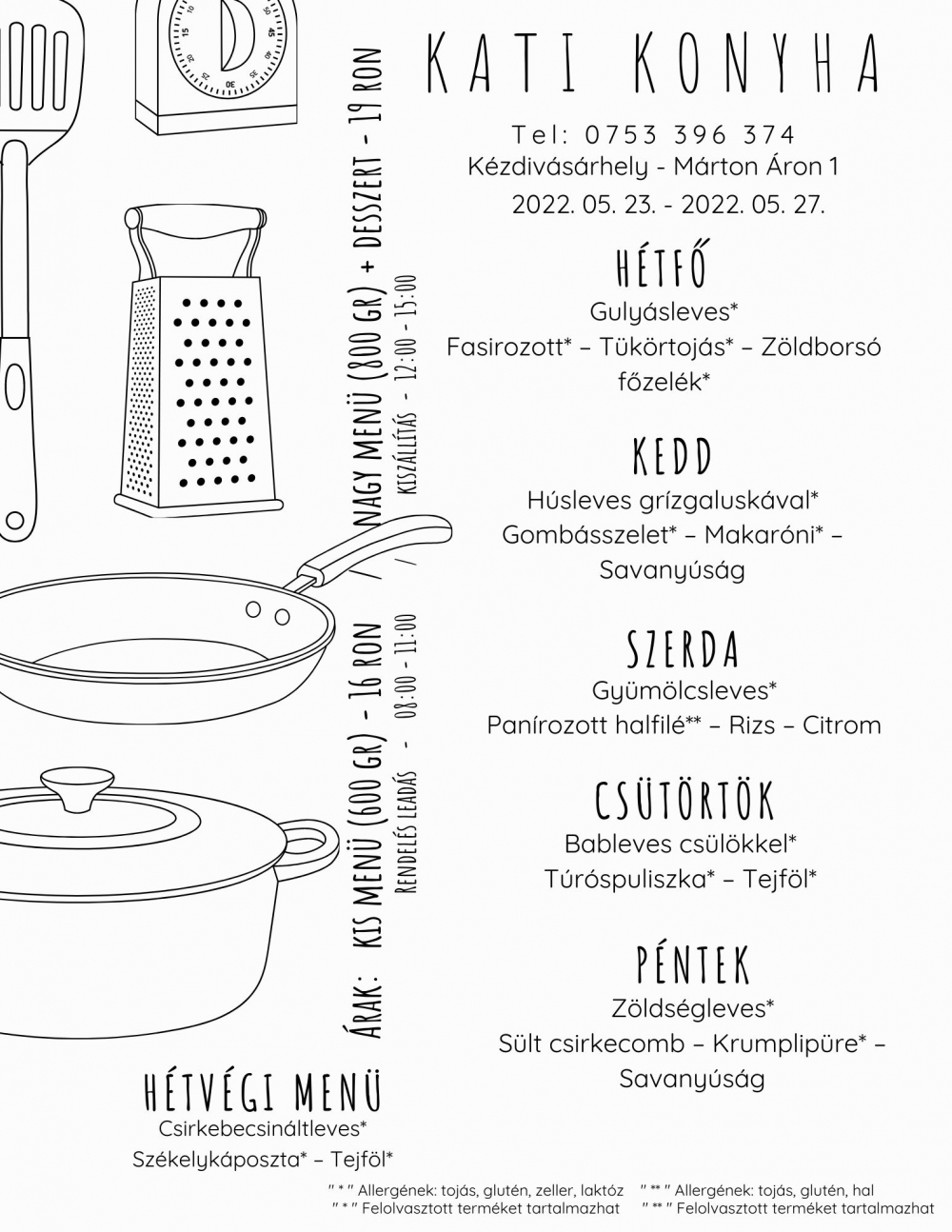 KATI KONYHA

Tel: 0753 396 374
Kézdivásárhely - Márton Áron 1
2022. 05. 23. - 2022. 05. 27.

HÉTFŐ
Gulyásleves*
Fasirozott* – Tükörtojás* – Zöldborsó főzelék*

KEDD
Húsleves grízgaluskával*
Gombásszelet* – Makaróni* – Savanyúság

SZERDA
Gyümölcsleves*
Panírozott halfilé** – Rizs – Citrom

CSÜTÖRTÖK
Bableves csülökkel*
Túróspuliszka* – Tejföl*

PÉNTEK
Zöldségleves*
Sült csirkecomb – Krumplipüre* – Savanyúság

ÁRAK: KIS MENÜ (600 GR) - 16 RON / NAGY MENÜ (800 GR) + DESSZERT - 19 RON

RENDELÉS LEADÁS - 08:00 - 11:00 / KISZÁLLÍTÁS - 12:00 - 15:00

HÉTVÉGI MENÜ
Csirkebecsináltleves*
Székelykáposzta* – Tejföl*

" * " Allergének: tojás, glutén, zeller, laktóz
" * " Felolvasztott terméket tartalmazhat
" ** " Allergének: tojás, glutén, hal
" ** " Felolvasztott terméket tartalmazhat